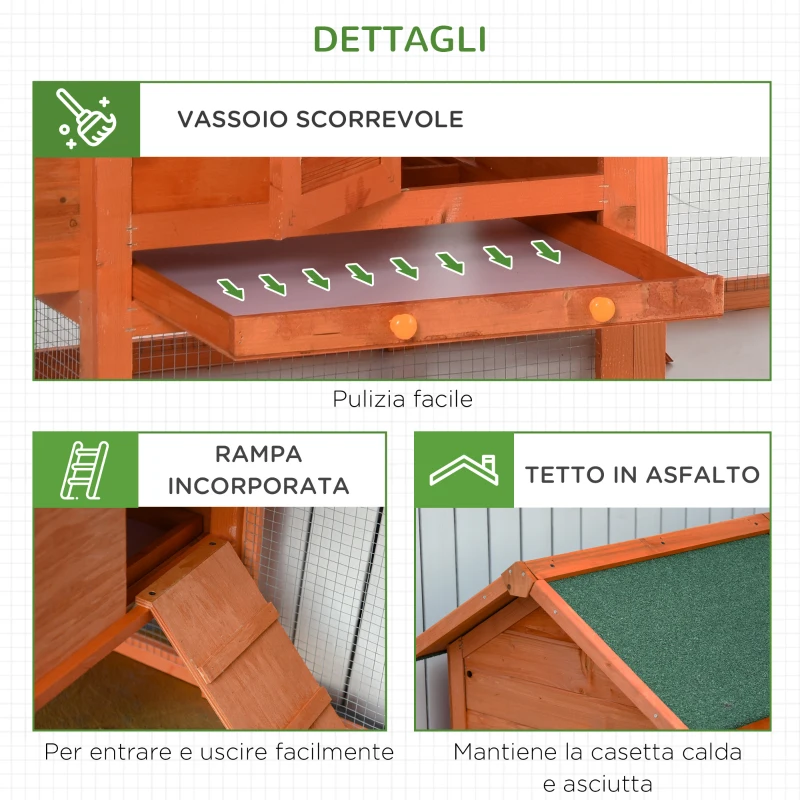 DETTAGLI

VASSOIO SCORREVOLE

Pulizia facile

RAMPA INCORPORATA

Per entrare e uscire facilmente

TETTO IN ASFALTO

Mantiene la casetta calda e asciutta