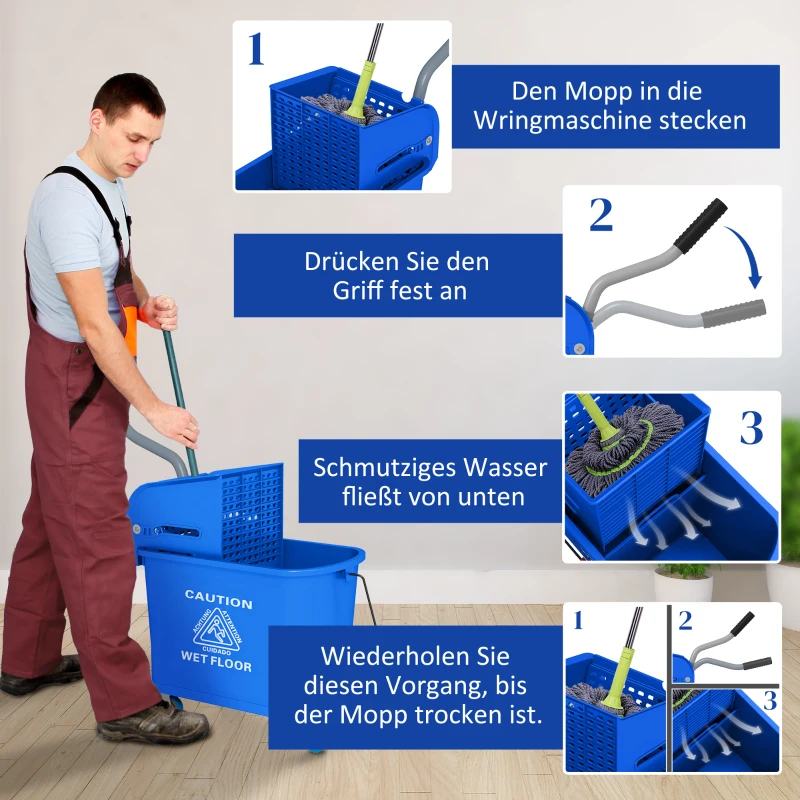 1

Den Mopp in die Wringmaschine stecken

2

Drücken Sie den Griff fest an

3

Schmutziges Wasser fließt von unten

CAUTION

ACHTUNG ATTENTION CUIDADO

WET FLOOR

Wiederholen Sie diesen Vorgang, bis der Mopp trocken ist.

1

2

3