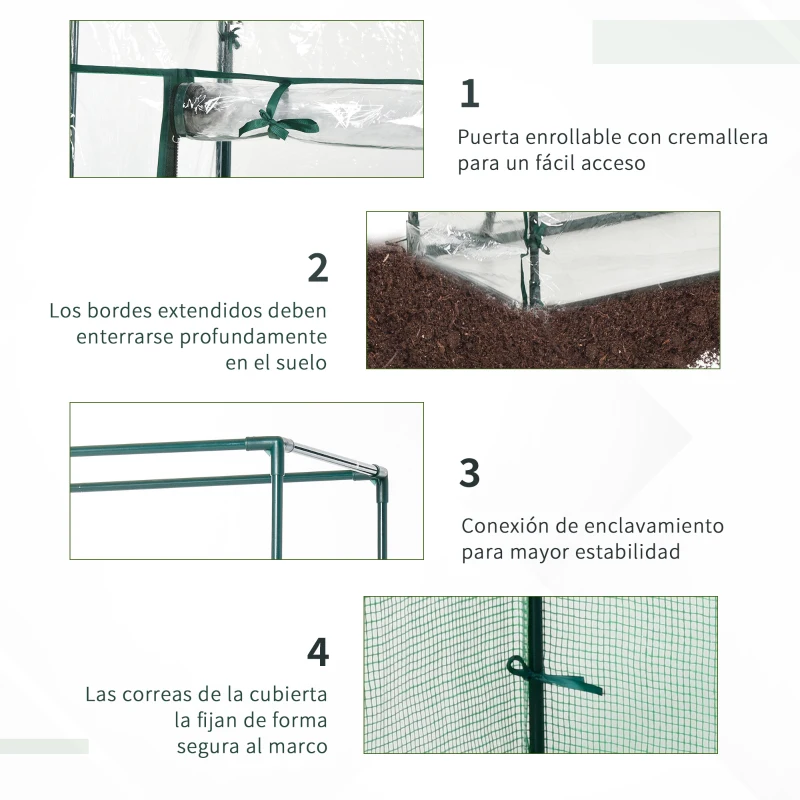 1

Puerta enrollable con cremallera para un fácil acceso

2

Los bordes extendidos deben enterrarse profundamente en el suelo

3

Conexión de enclavamiento para mayor estabilidad

4

Las correas de la cubierta la fijan de forma segura al marco