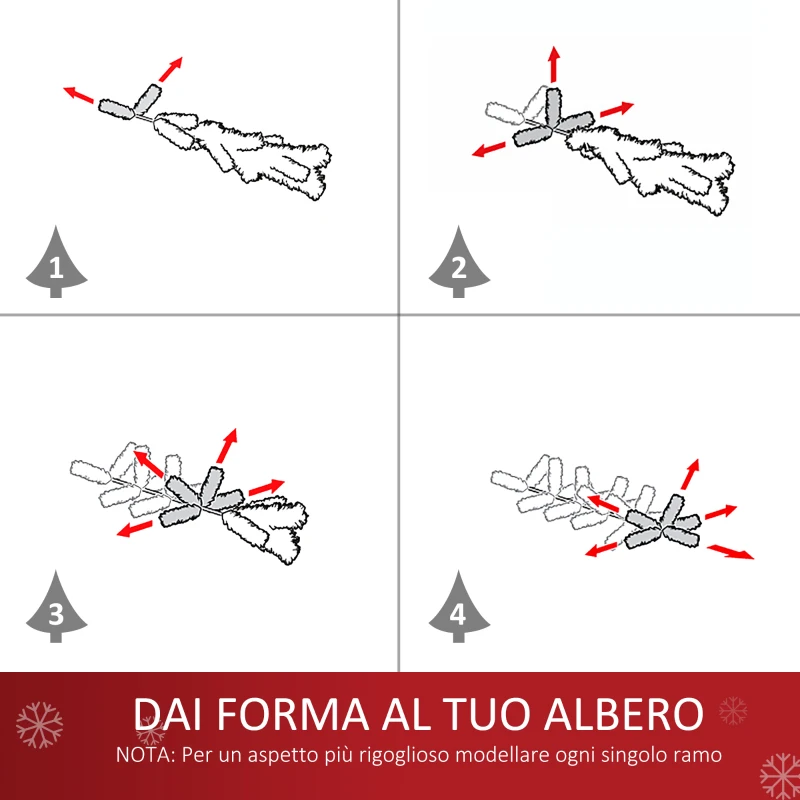 1

2

3

4

DAI FORMA AL TUO ALBERO
NOTA: Per un aspetto più rigoglioso modellare ogni singolo ramo