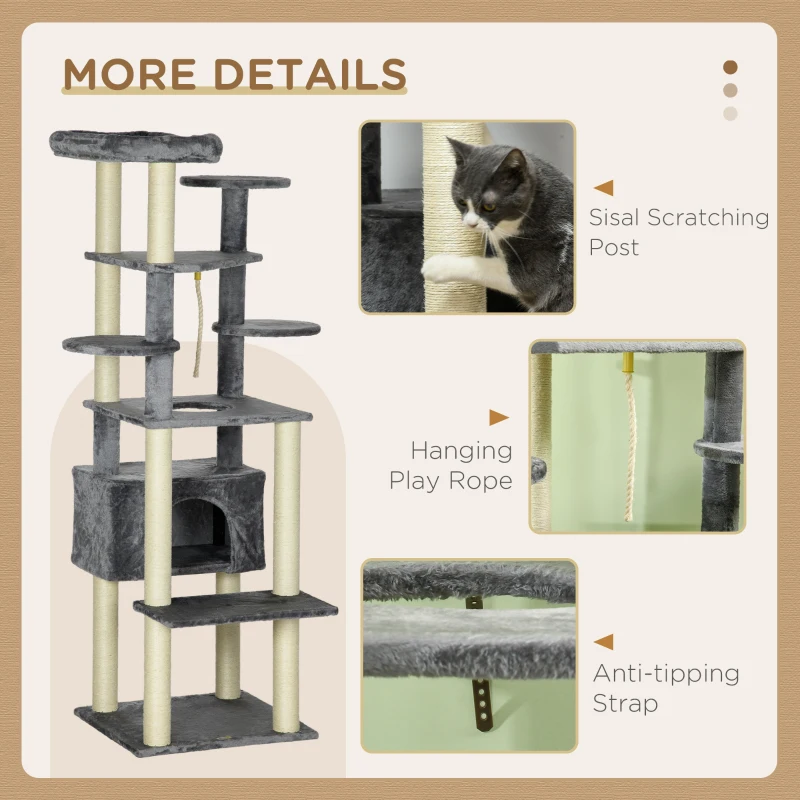 MORE DETAILS

Sisal Scratching Post

Hanging Play Rope

Anti-tipping Strap