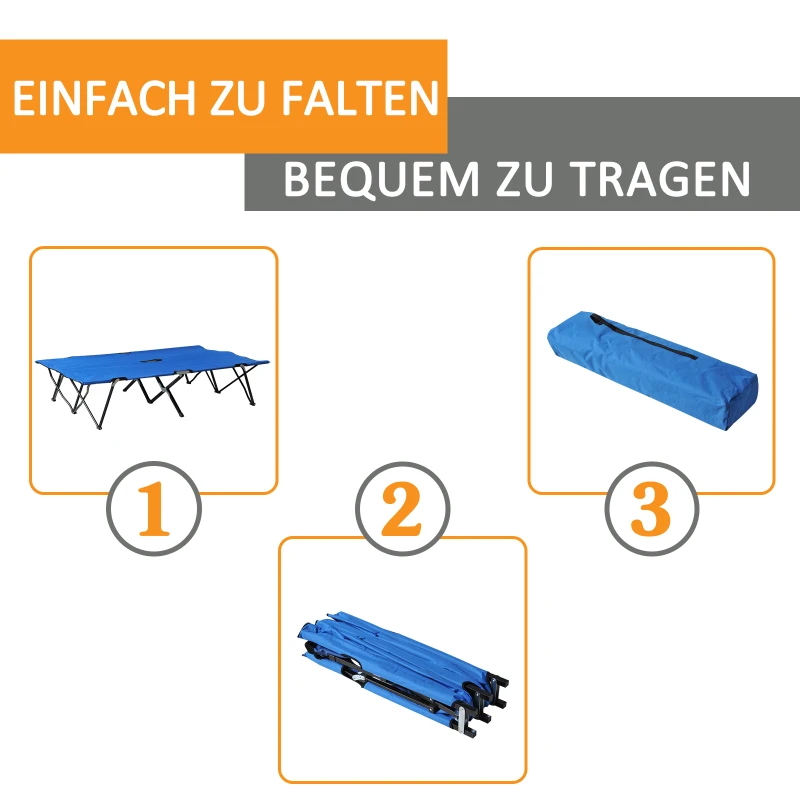 EINFACH ZU FALTEN

BEQUEM ZU TRAGEN

1

2

3