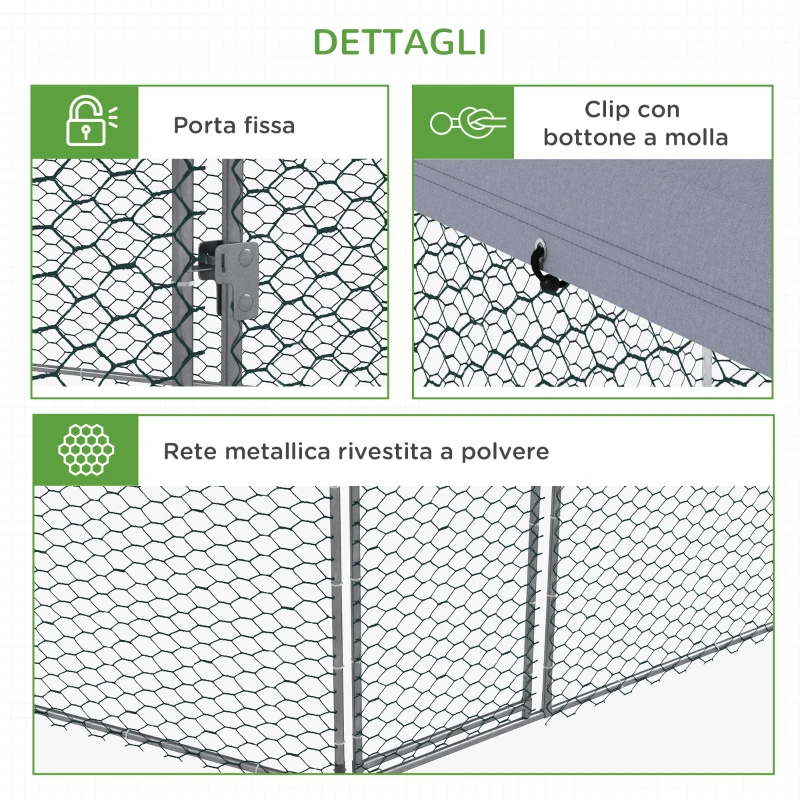 DETTAGLI

Porta fissa

Clip con bottone a molla

Rete metallica rivestita a polvere