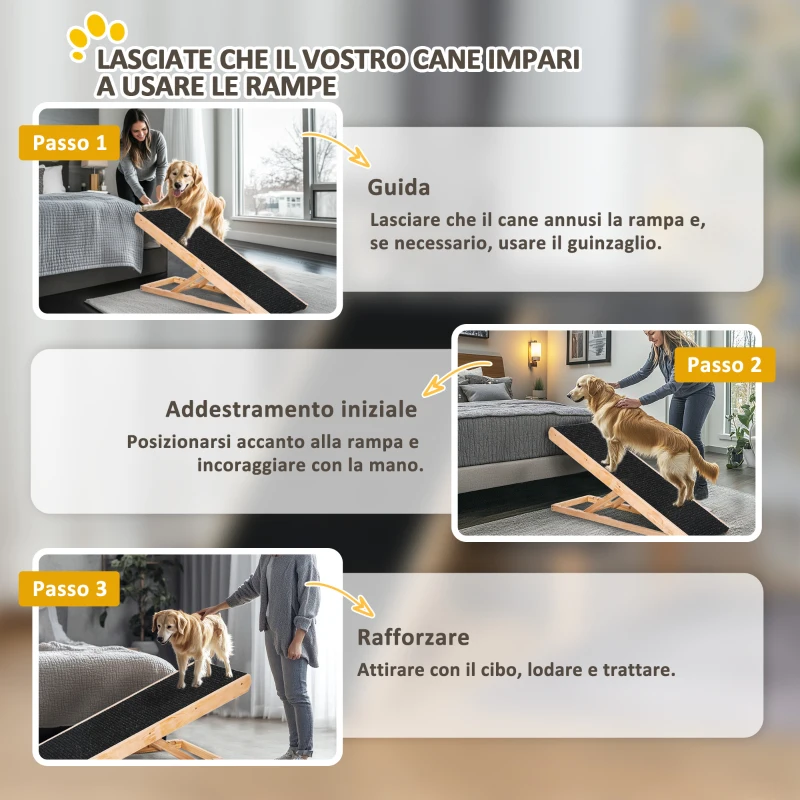 LASCIATE CHE IL VOSTRO CANE IMPARI A USARE LE RAMPE

Passo 1

Guida

Lasciare che il cane annusi la rampa e, se necessario, usare il guinzaglio.

Passo 2

Addestramento iniziale

Posizionarsi accanto alla rampa e incoraggiare con la mano.

Passo 3

Rafforzare

Attirare con il cibo, lodare e trattare.