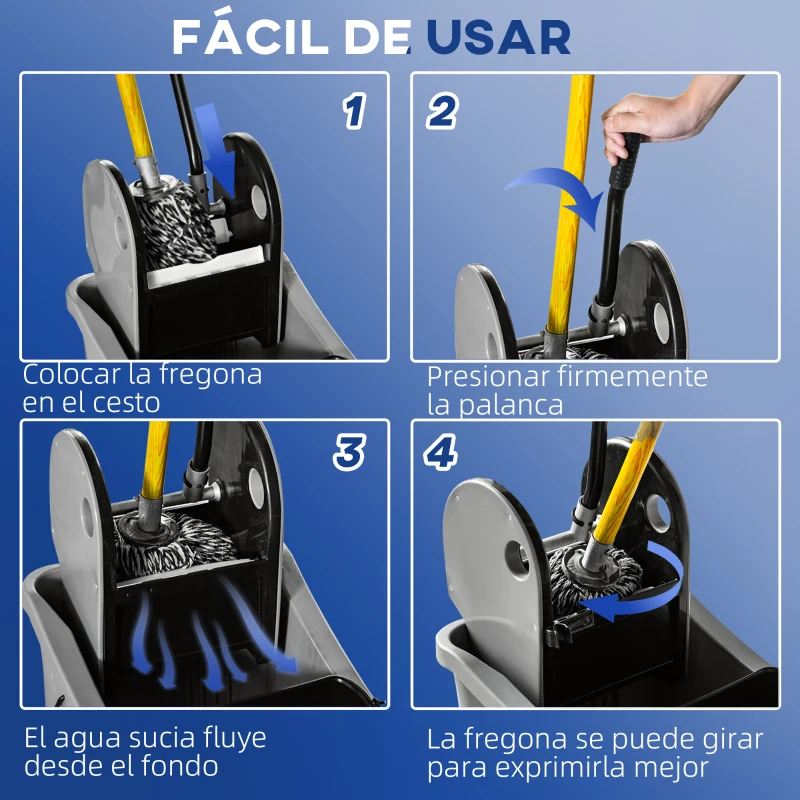 FÁCIL DE USAR

1

Colocar la fregona en el cesto

2

Presionar firmemente la palanca

3

El agua sucia fluye desde el fondo

4

La fregona se puede girar para exprimirla mejor