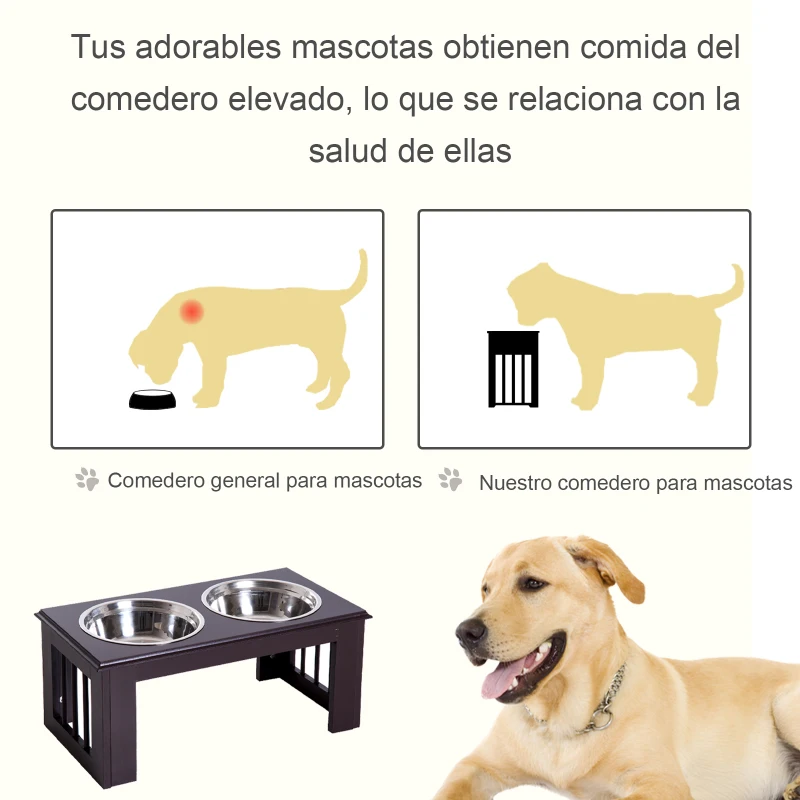 Tus adorables mascotas obtienen comida del comedero elevado, lo que se relaciona con la salud de ellas

Comedero general para mascotas

Nuestro comedero para mascotas