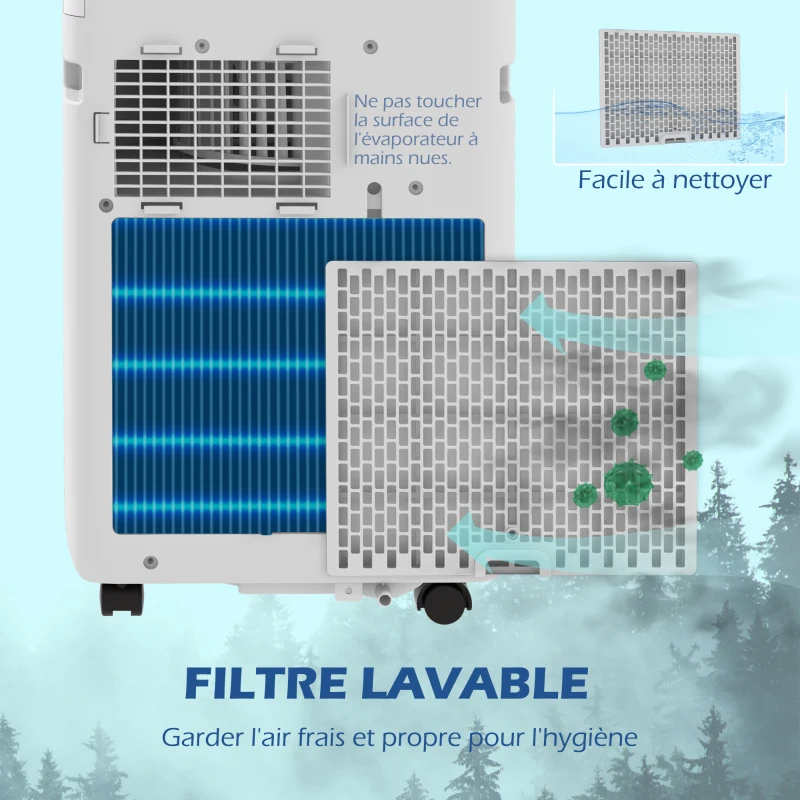 Ne pas toucher la surface de l'évaporateur à mains nues.

Facile à nettoyer

FILTRE LAVABLE

Garder l'air frais et propre pour l'hygiène