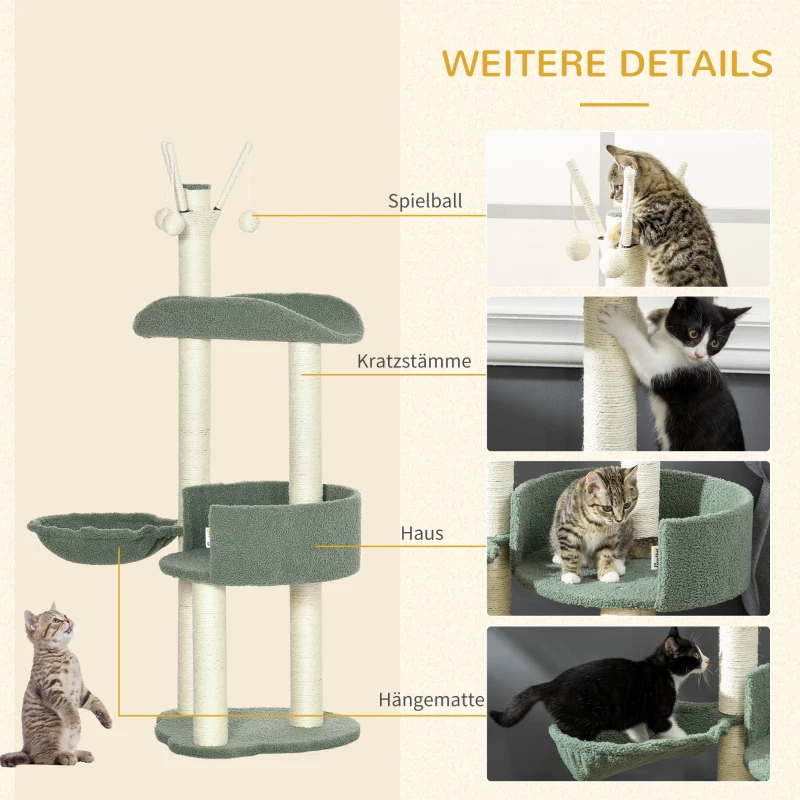 WEITERE DETAILS

Spielball

Kratzstämme

Haus

Hängematte