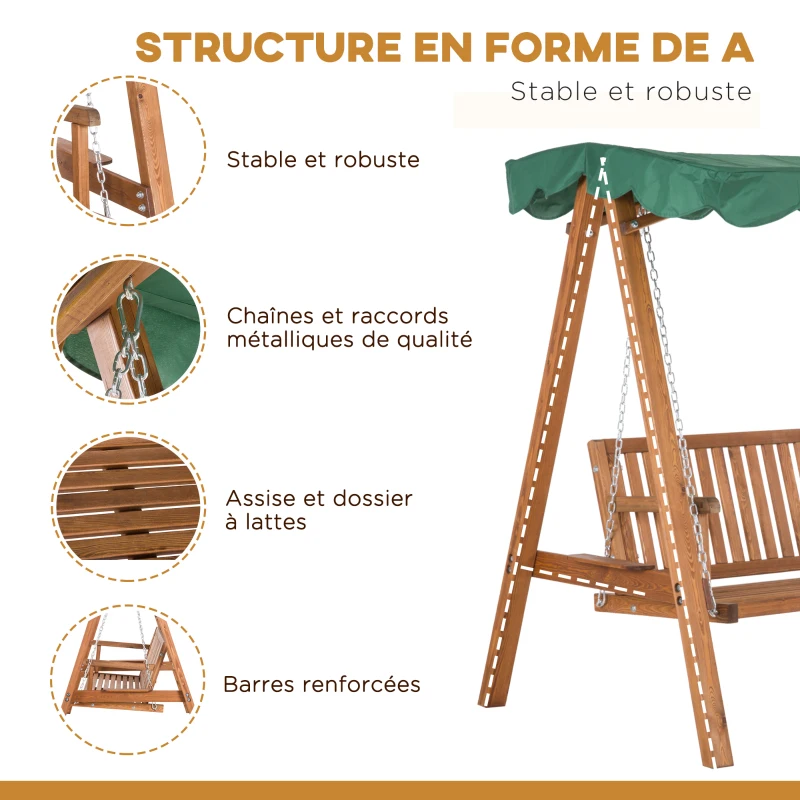 STRUCTURE EN FORME DE A

Stable et robuste

Stable et robuste

Chaînes et raccords métalliques de qualité

Assise et dossier à lattes

Barres renforcées