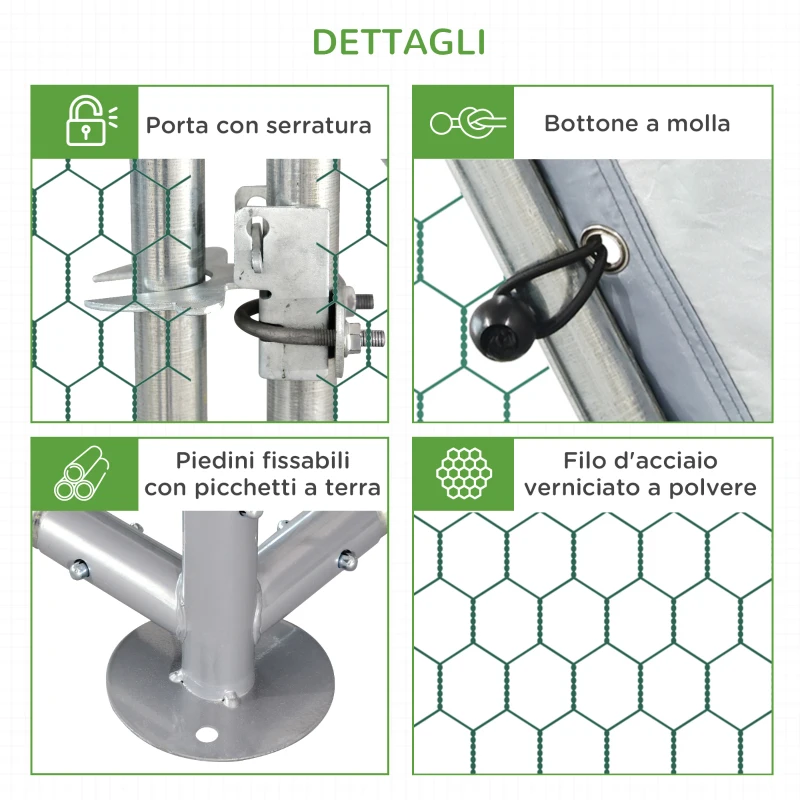 DETTAGLI

Porta con serratura

Bottone a molla

Piedini fissabili con picchetti a terra

Filo d'acciaio verniciato a polvere