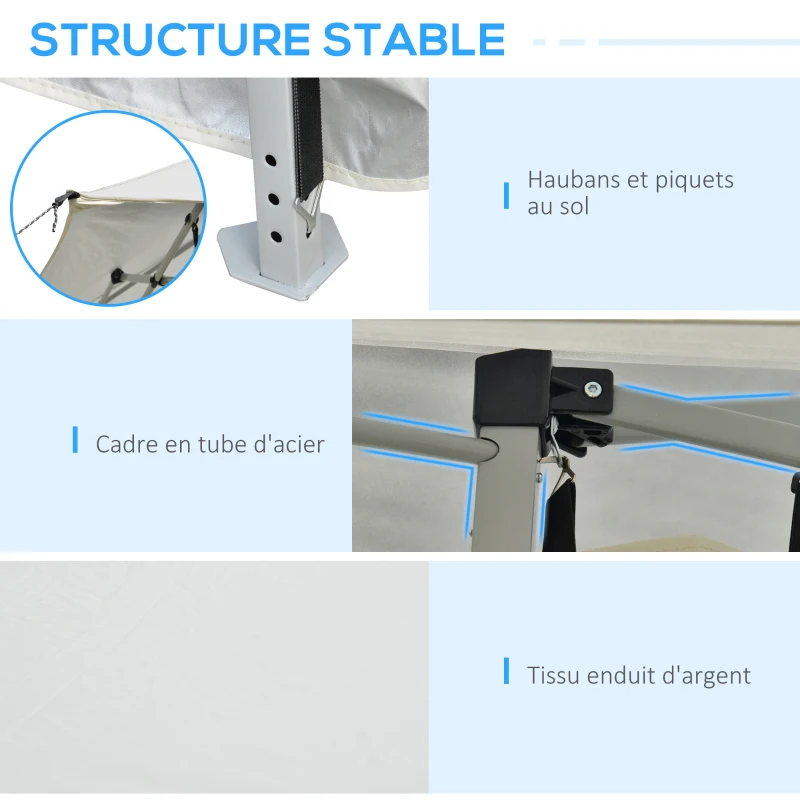 STRUCTURE STABLE

Haubans et piquets au sol

Cadre en tube d'acier

Tissu enduit d'argent