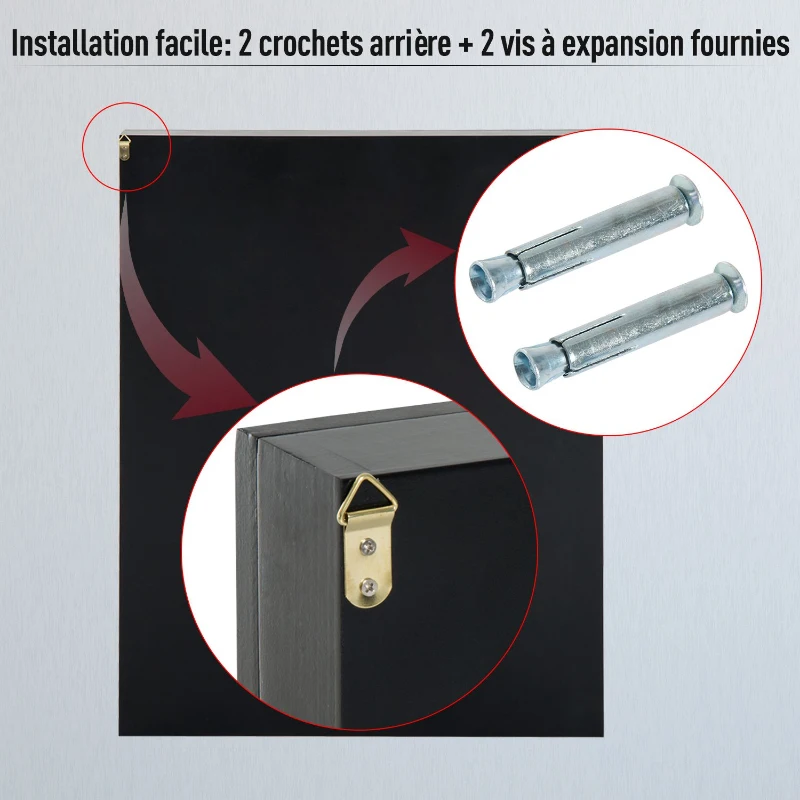 Installation facile: 2 crochets arrière + 2 vis à expansion fournies