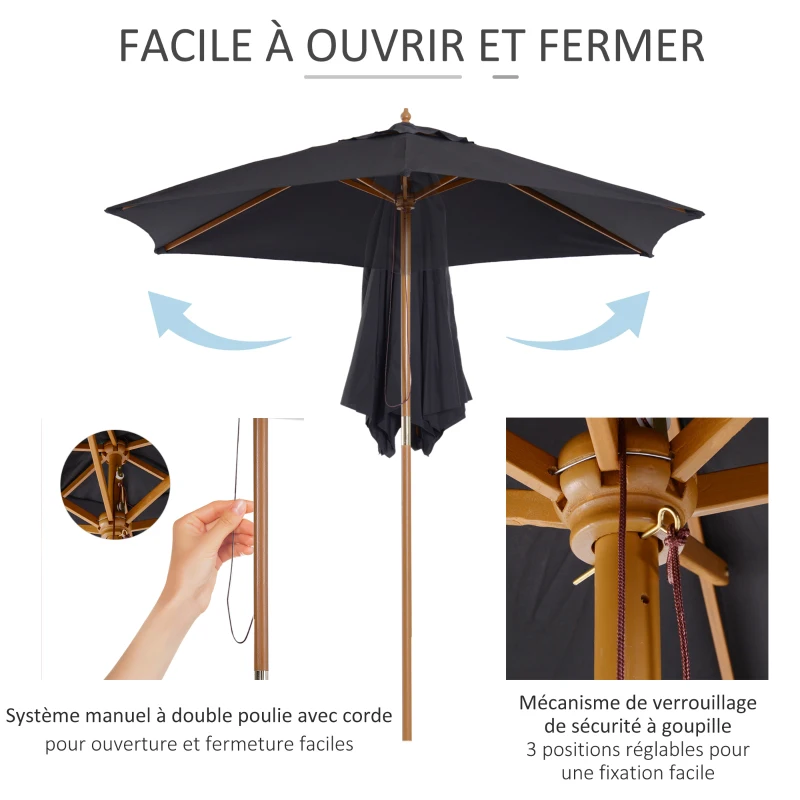 FACILE À OUVRIR ET FERMER

Système manuel à double poulie avec corde
pour ouverture et fermeture faciles

Mécanisme de verrouillage
de sécurité à goupille
3 positions réglables pour
une fixation facile