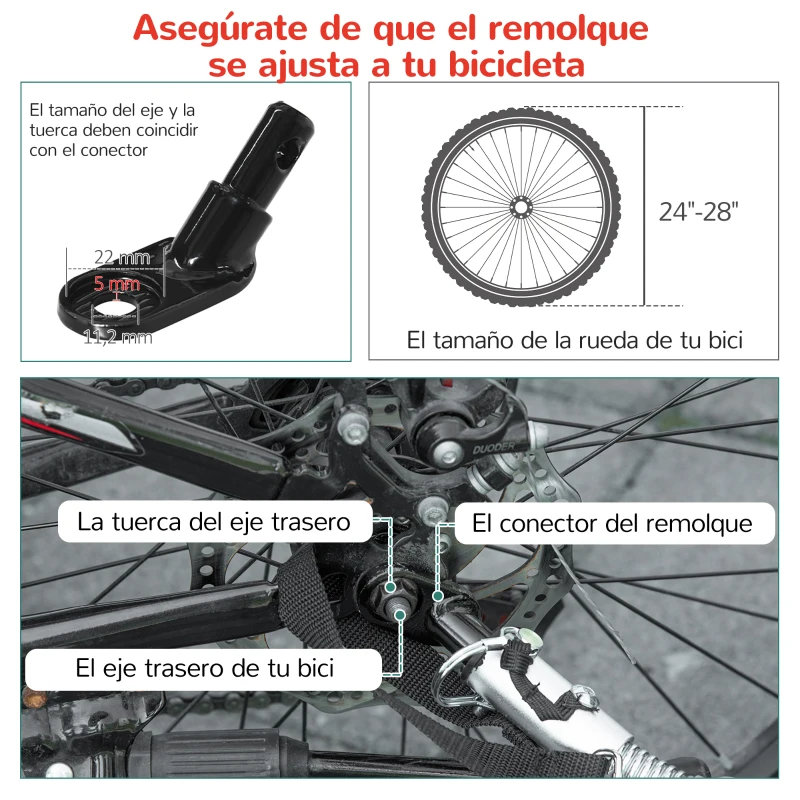 Asegúrate de que el remolque se ajusta a tu bicicleta

El tamaño del eje y la tuerca deben coincidir con el conector

22 mm
5 mm
11,2 mm

24"-28"

El tamaño de la rueda de tu bici

DUODER

La tuerca del eje trasero

El conector del remolque

El eje trasero de tu bici