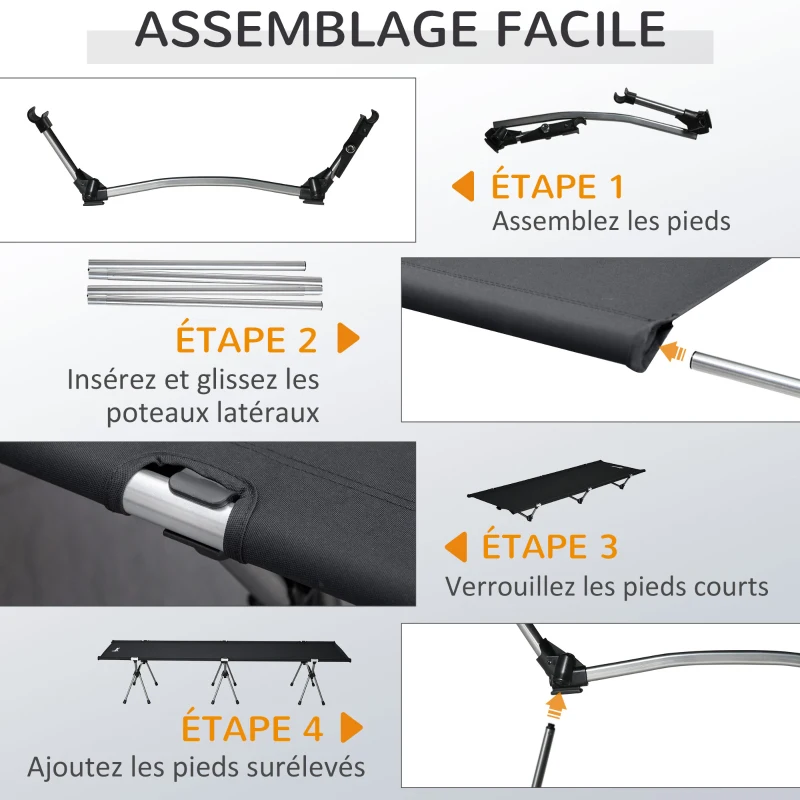 ASSEMBLAGE FACILE

ÉTAPE 1
Assemblez les pieds

ÉTAPE 2
Insérez et glissez les poteaux latéraux

ÉTAPE 3
Verrouillez les pieds courts

ÉTAPE 4
Ajoutez les pieds surélevés