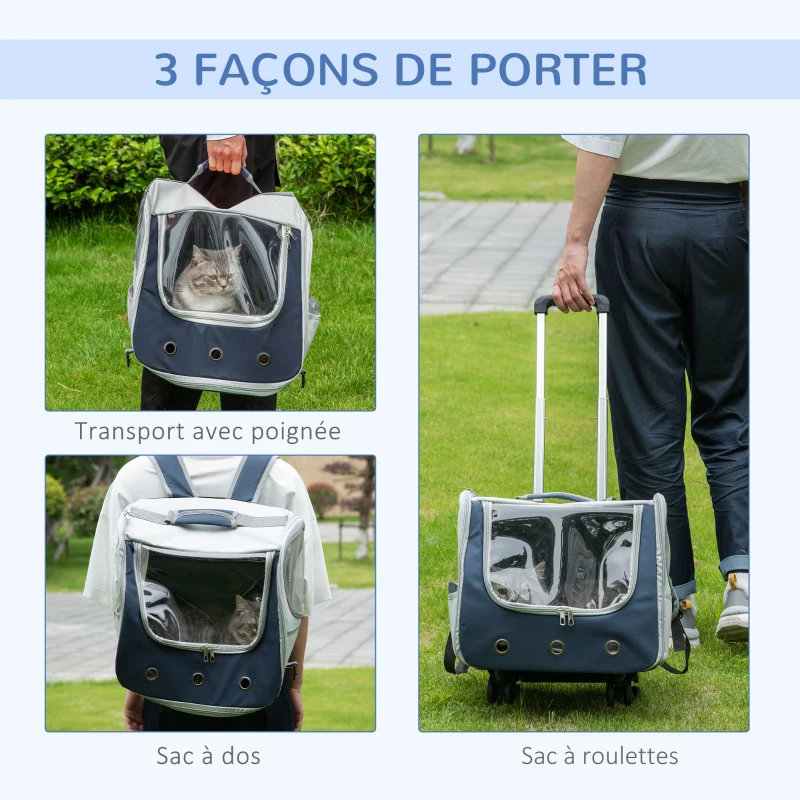 3 FAÇONS DE PORTER

Transport avec poignée

Sac à dos

Sac à roulettes