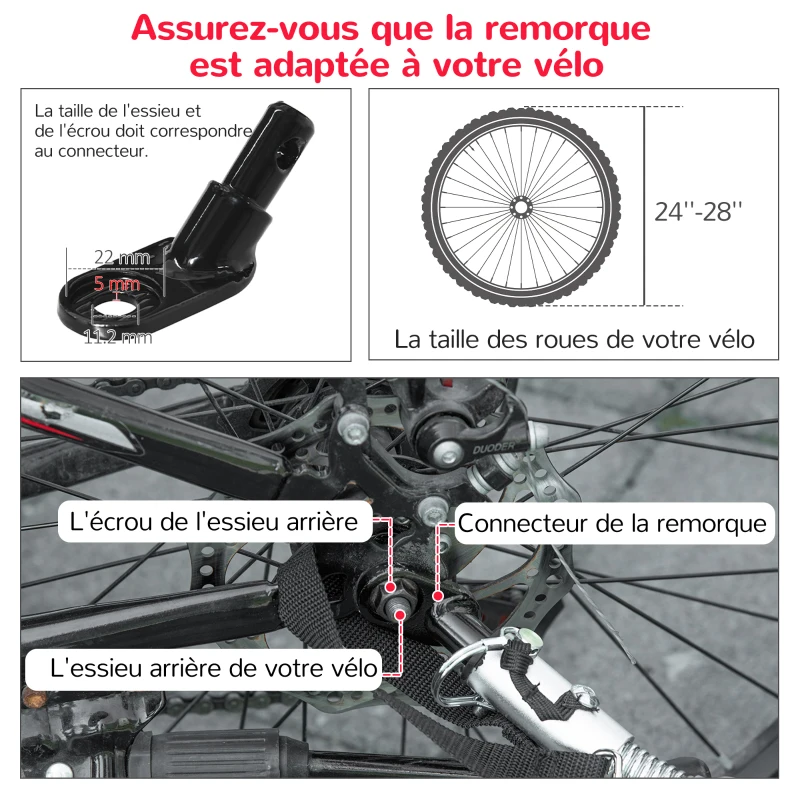 Assurez-vous que la remorque est adaptée à votre vélo

La taille de l'essieu et de l'écrou doit correspondre au connecteur.

22 mm
5 mm
11.2 mm

24''-28''

La taille des roues de votre vélo

DUODER

L'écrou de l'essieu arrière

Connecteur de la remorque

L'essieu arrière de votre vélo