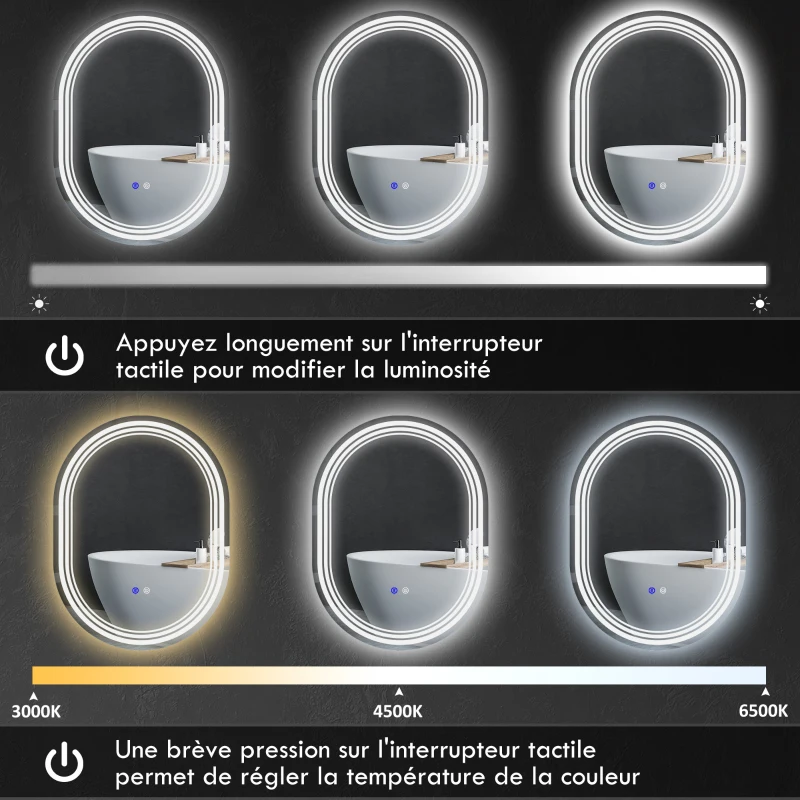 Appuyez longuement sur l'interrupteur tactile pour modifier la luminosité

3000K
4500K
6500K

Une brève pression sur l'interrupteur tactile permet de régler la température de la couleur