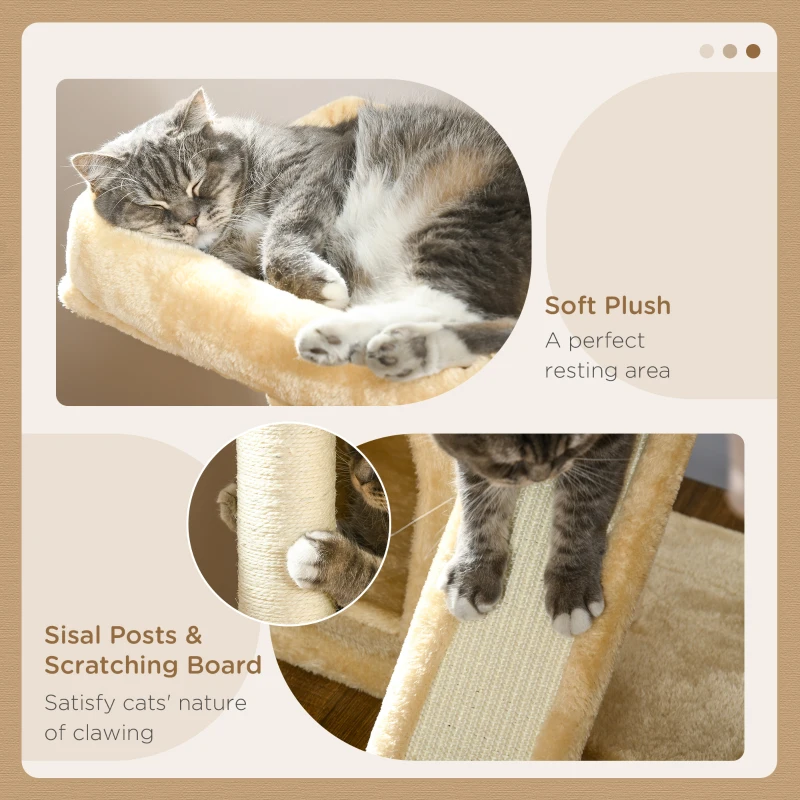 Soft Plush
A perfect resting area

Sisal Posts & Scratching Board
Satisfy cats' nature of clawing