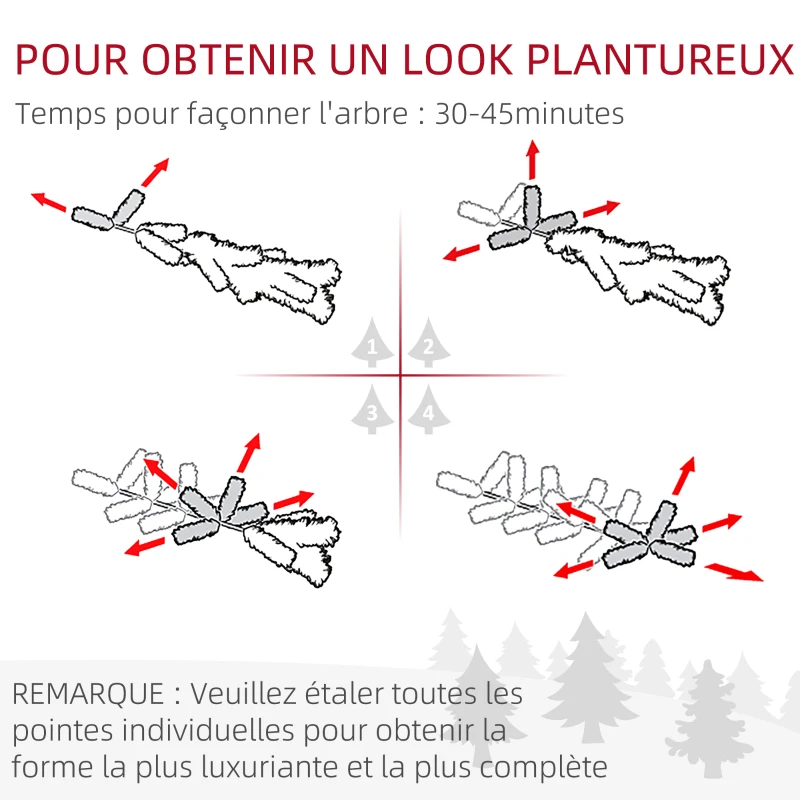 POUR OBTENIR UN LOOK PLANTUREUX

Temps pour façonner l'arbre : 30-45minutes

1
2
3
4

REMARQUE : Veuillez étaler toutes les pointes individuelles pour obtenir la forme la plus luxuriante et la plus complète