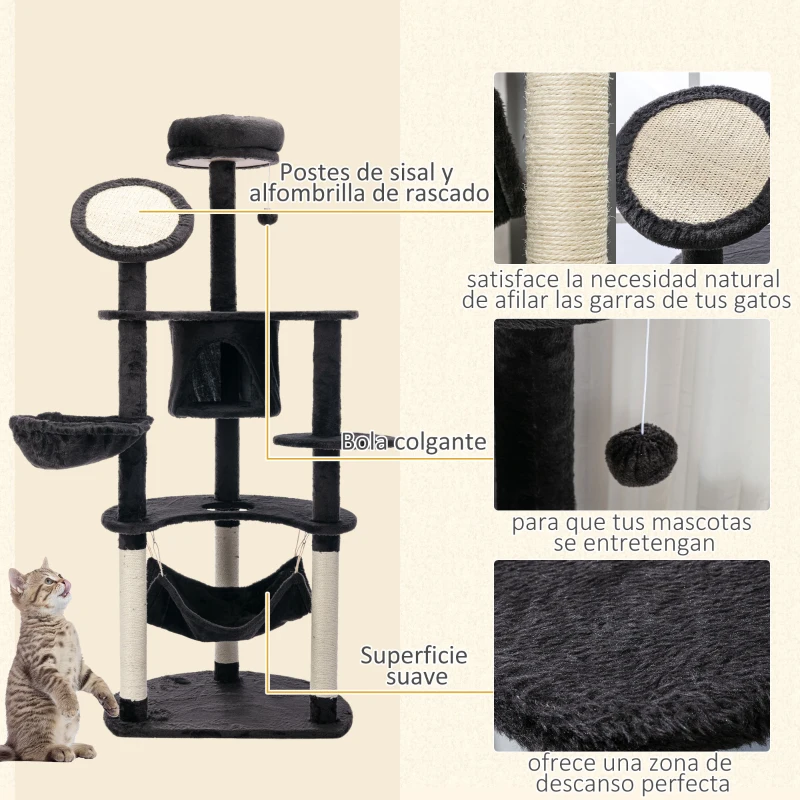 Postes de sisal y alfombrilla de rascado

satisface la necesidad natural de afilar las garras de tus gatos

Bola colgante

para que tus mascotas se entretengan

Superficie suave

ofrece una zona de descanso perfecta