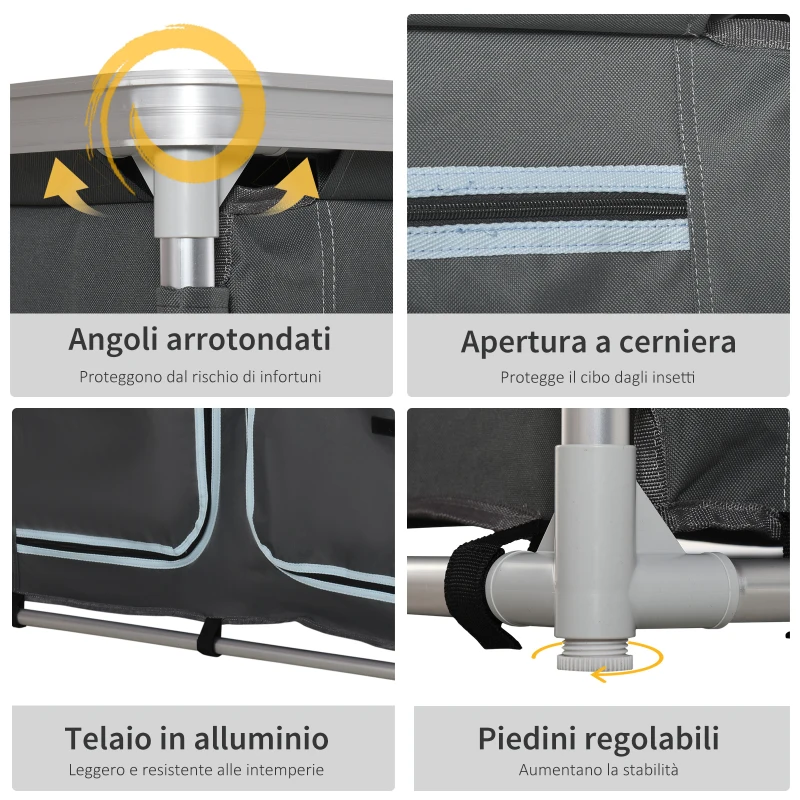 Angoli arrotondati

Proteggono dal rischio di infortuni

Apertura a cerniera

Protegge il cibo dagli insetti

Telaio in alluminio

Leggero e resistente alle intemperie

Piedini regolabili

Aumentano la stabilità