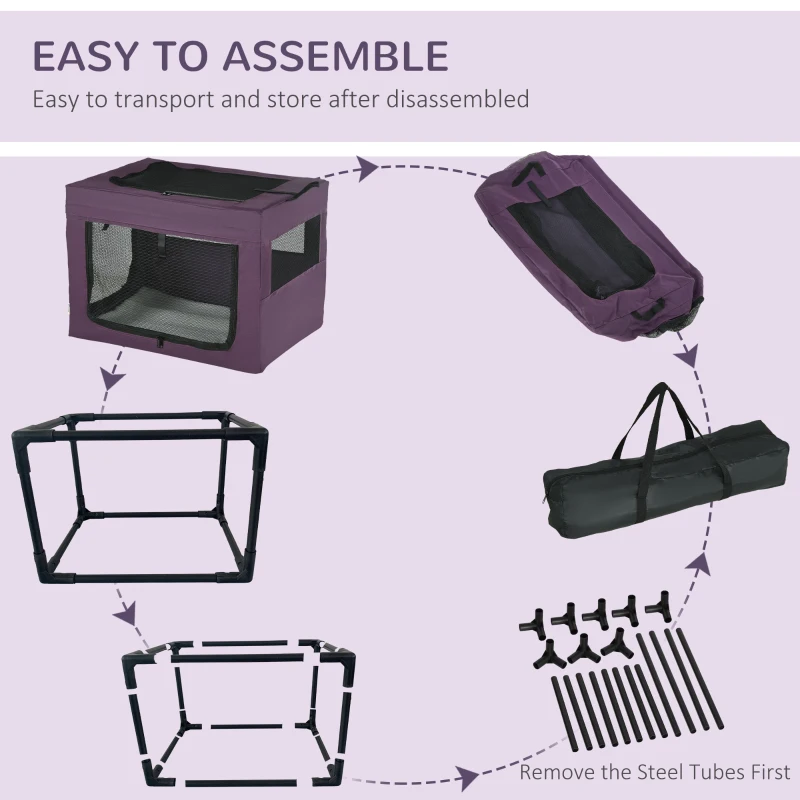 EASY TO ASSEMBLE
Easy to transport and store after disassembled

Remove the Steel Tubes First