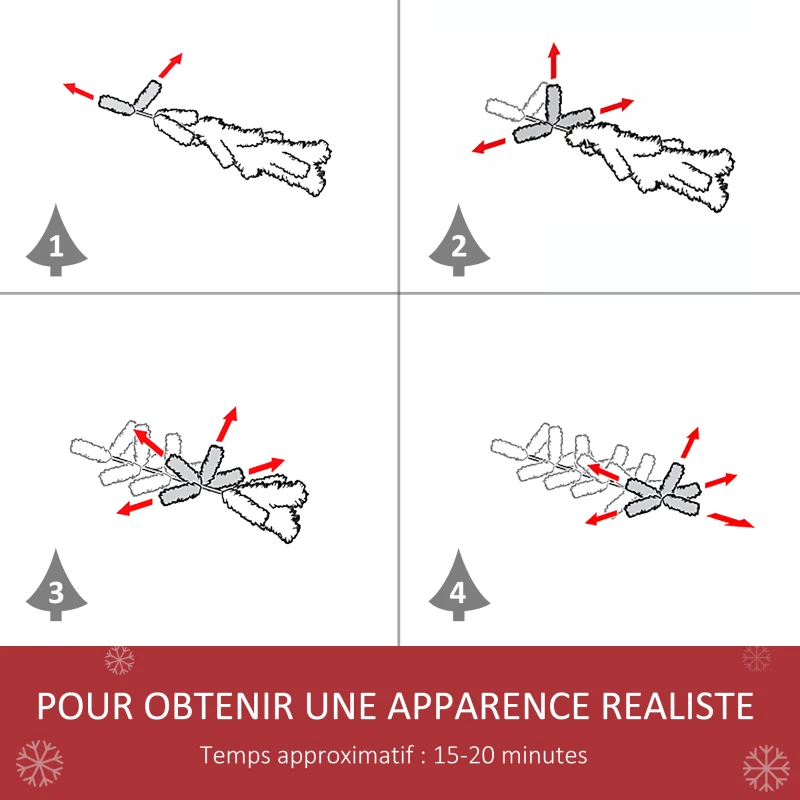 1

2

3

4

POUR OBTENIR UNE APPARENCE REALISTE

Temps approximatif : 15-20 minutes