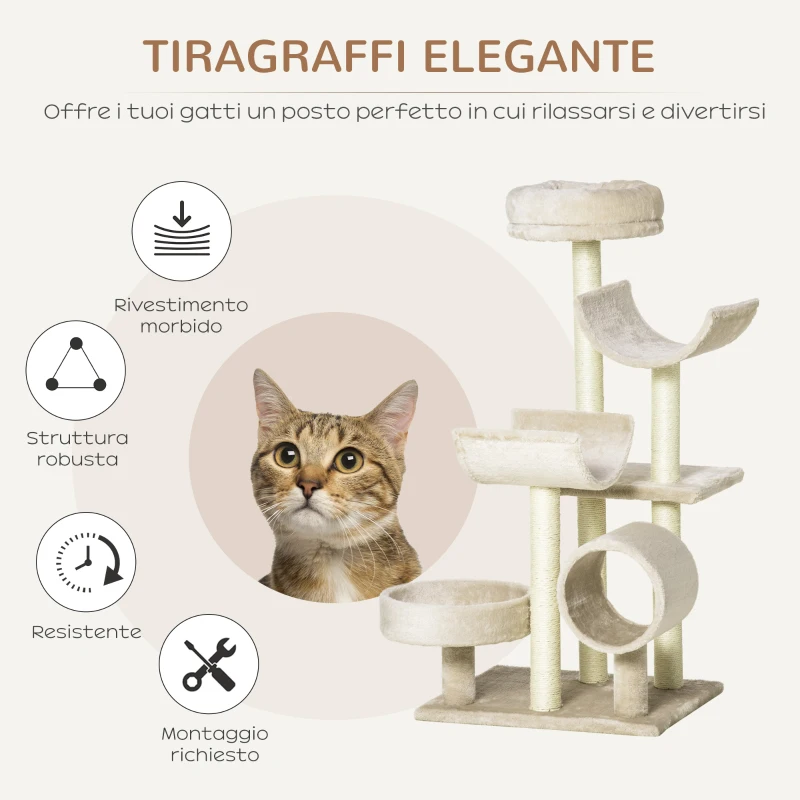 TIRAGRAFFI ELEGANTE

Offre i tuoi gatti un posto perfetto in cui rilassarsi e divertirsi

Rivestimento morbido

Struttura robusta

Resistente

Montaggio richiesto