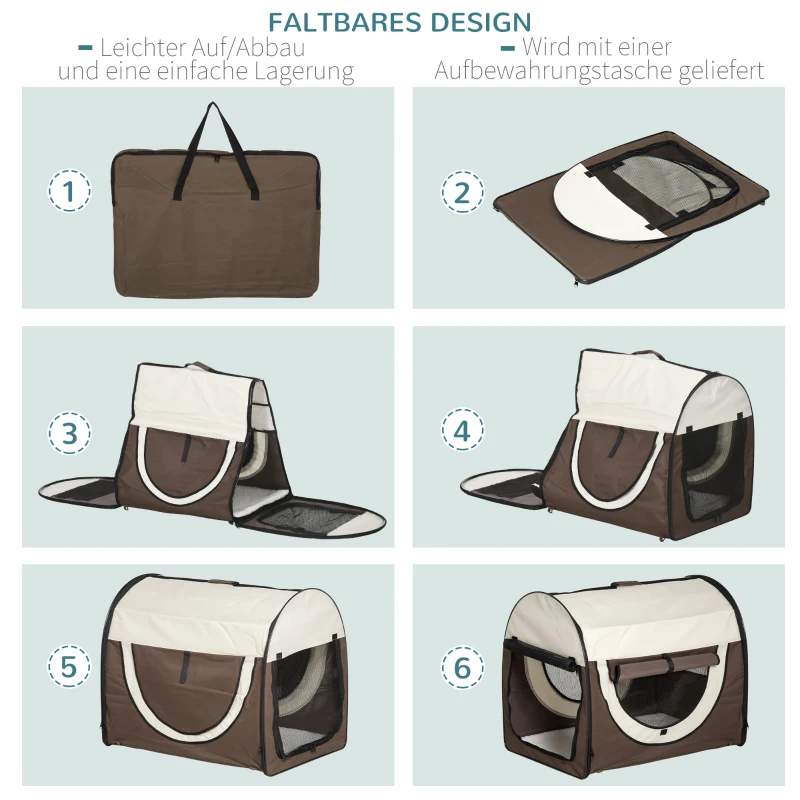 FALTBARES DESIGN

- Leichter Auf/Abbau und eine einfache Lagerung

- Wird mit einer Aufbewahrungstasche geliefert

1

2

3

4

5

6