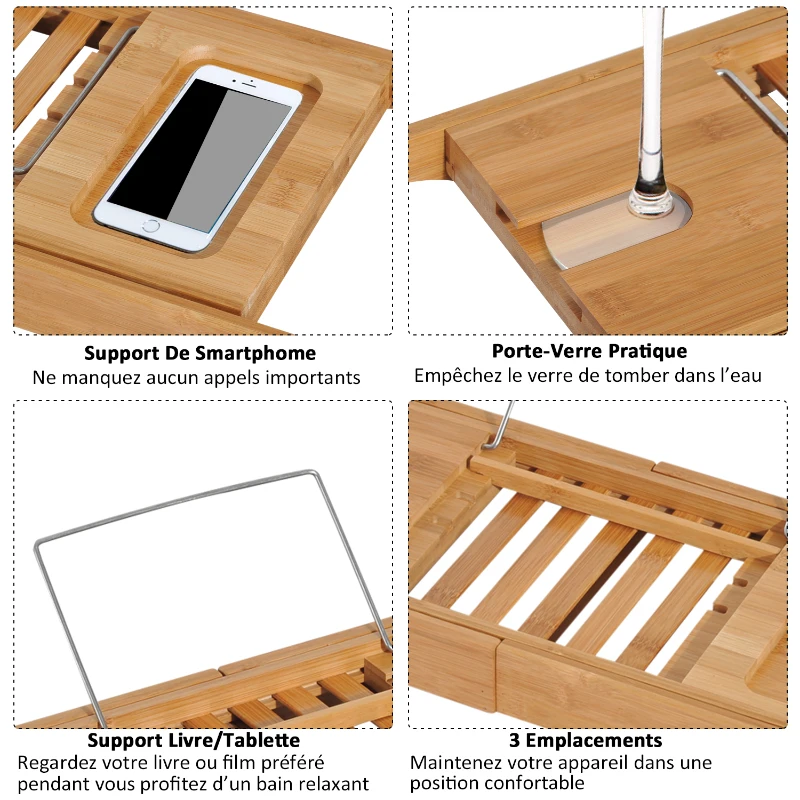 Support De Smartphome
Ne manquez aucun appels importants

Porte-Verre Pratique
Empêchez le verre de tomber dans l'eau

Support Livre/Tablette
Regardez votre livre ou film préféré pendant vous profitez d'un bain relaxant

3 Emplacements
Maintenez votre appareil dans une position confortable