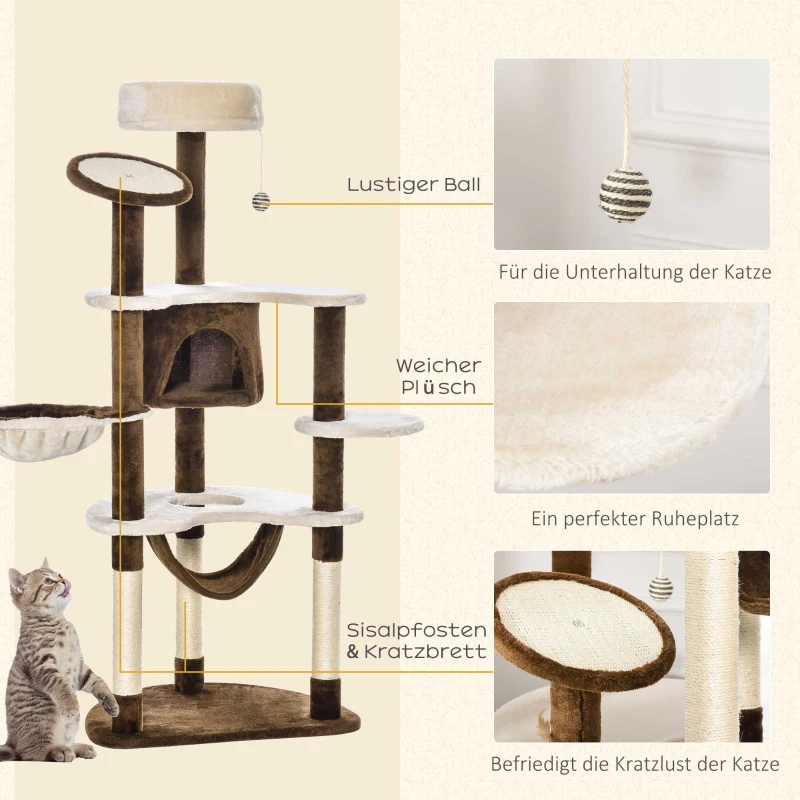 Lustiger Ball

Für die Unterhaltung der Katze

Weicher Plüsch

Ein perfekter Ruheplatz

Sisalpfosten & Kratzbrett

Befriedigt die Kratzlust der Katze