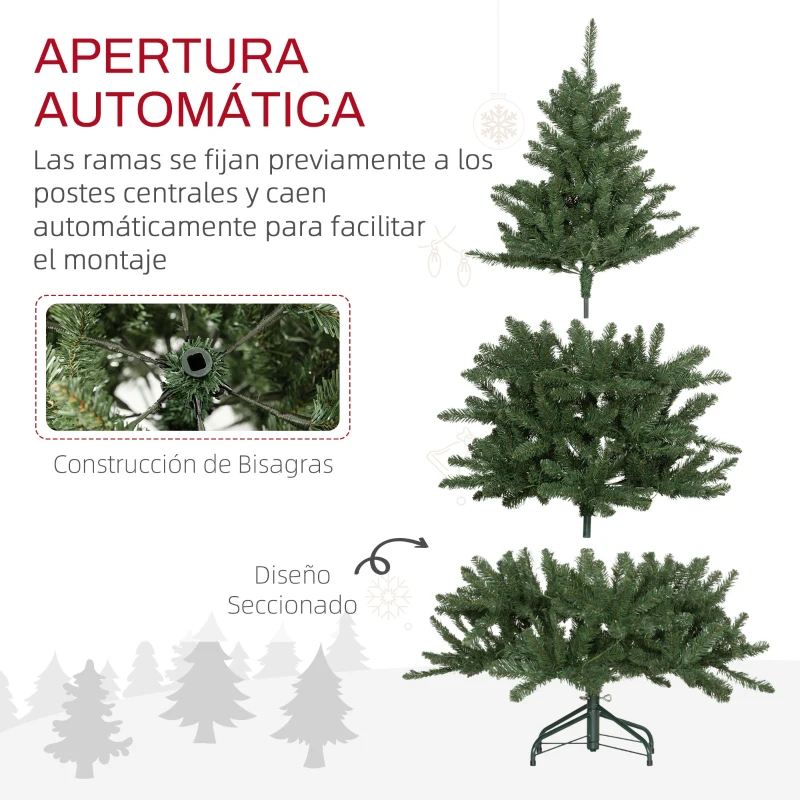 APERTURA AUTOMÁTICA

Las ramas se fijan previamente a los postes centrales y caen automáticamente para facilitar el montaje

Construcción de Bisagras

Diseño Seccionado