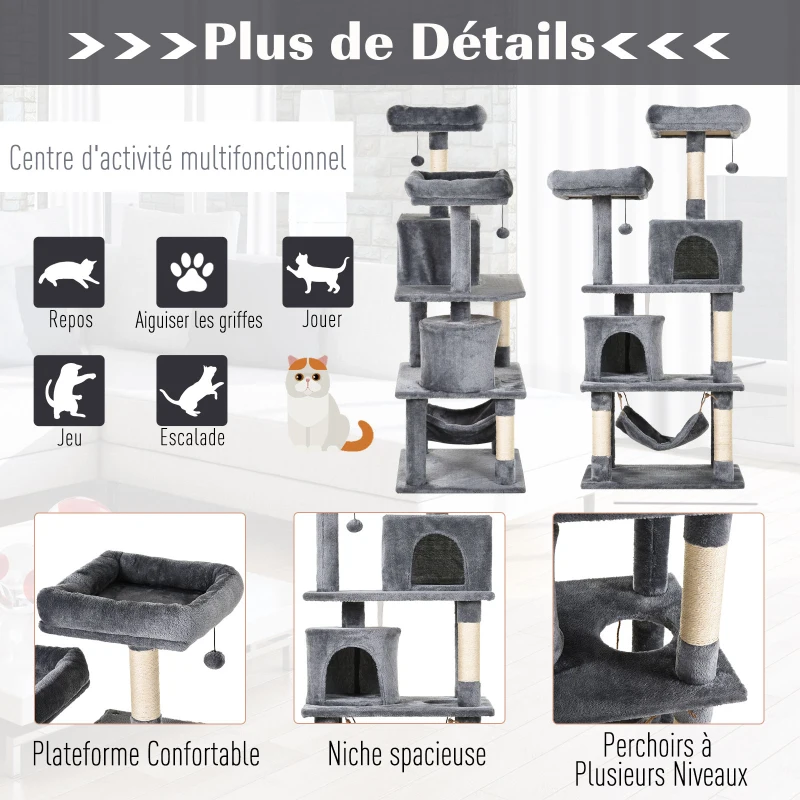 >>>Plus de Détails<<<

Centre d'activité multifonctionnel

Repos

Aiguiser les griffes

Jouer

Jeu

Escalade

Plateforme Confortable

Niche spacieuse

Perchoirs à Plusieurs Niveaux