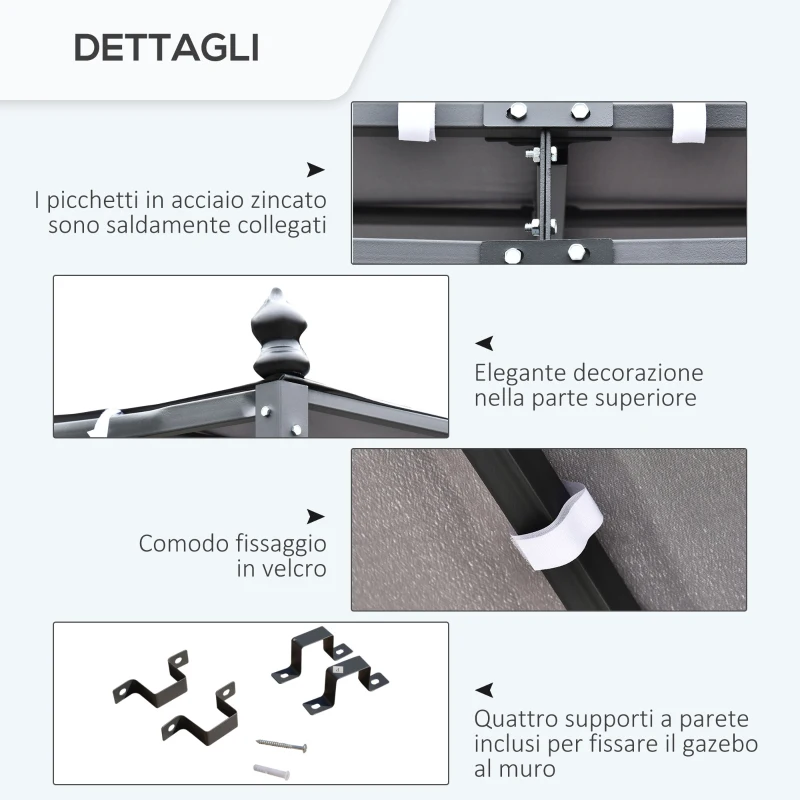 DETTAGLI

I picchetti in acciaio zincato sono saldamente collegati

Elegante decorazione nella parte superiore

Comodo fissaggio in velcro

Quattro supporti a parete inclusi per fissare il gazebo al muro