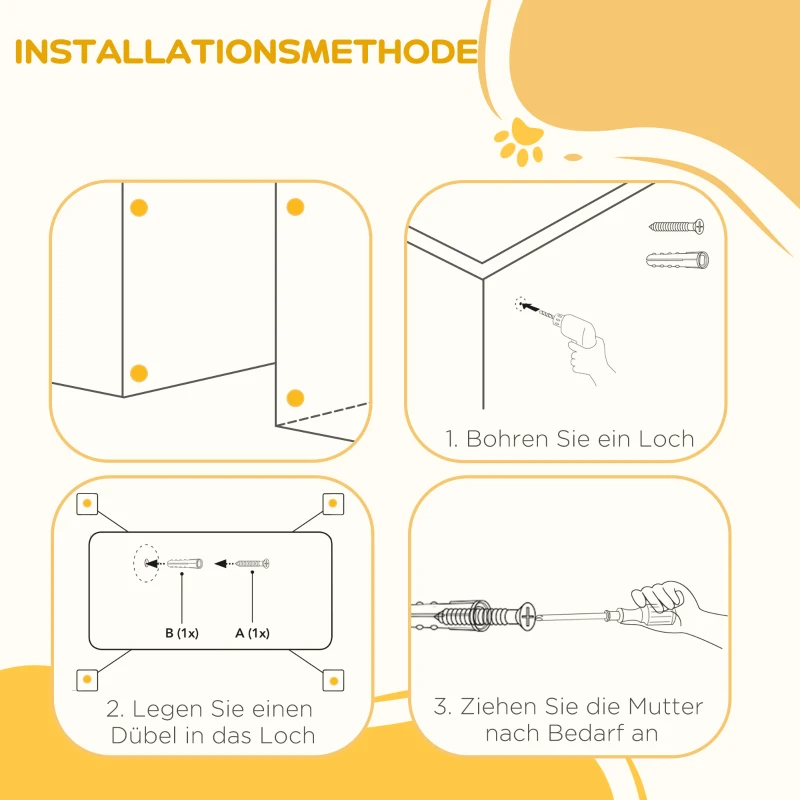 INSTALLATIONSMETHODE

1. Bohren Sie ein Loch

B (1x)

A (1x)

2. Legen Sie einen Dübel in das Loch

3. Ziehen Sie die Mutter nach Bedarf an