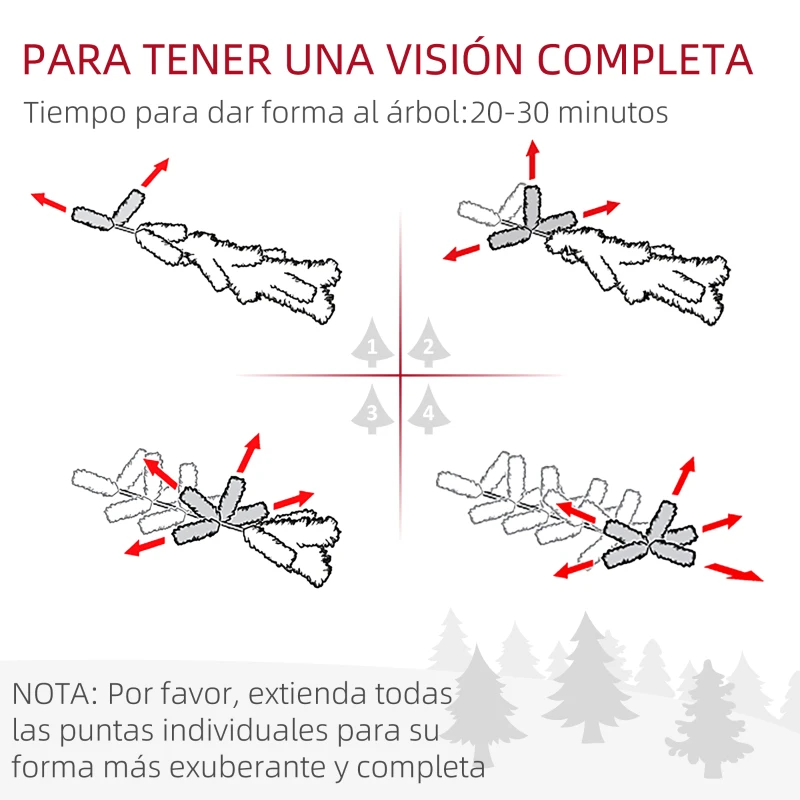 PARA TENER UNA VISIÓN COMPLETA

Tiempo para dar forma al árbol:20-30 minutos

1
2
3
4

NOTA: Por favor, extienda todas las puntas individuales para su forma más exuberante y completa