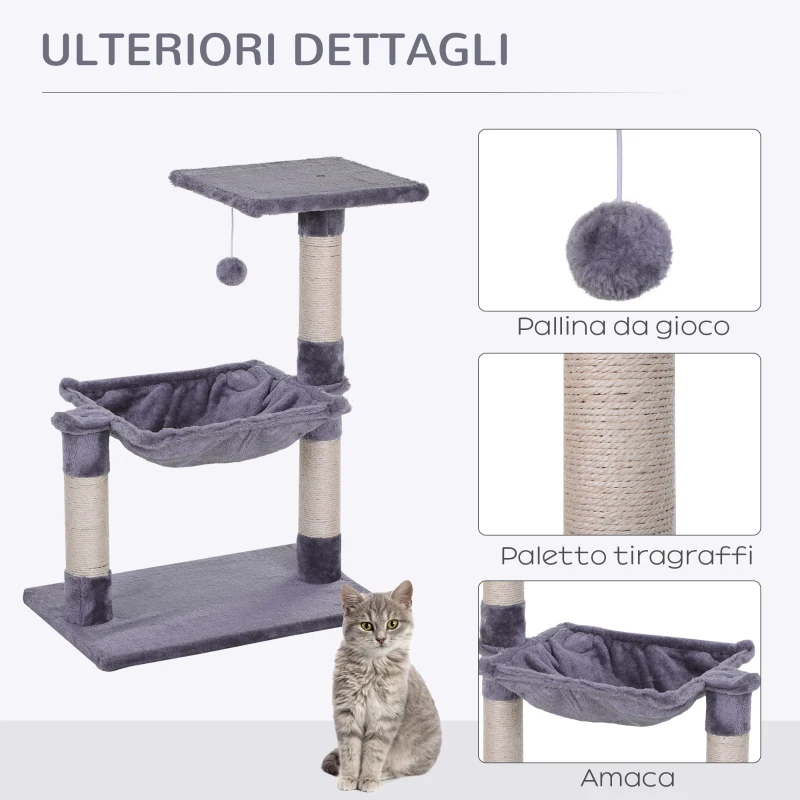 ULTERIORI DETTAGLI

Pallina da gioco

Paletto tiragraffi

Amaca