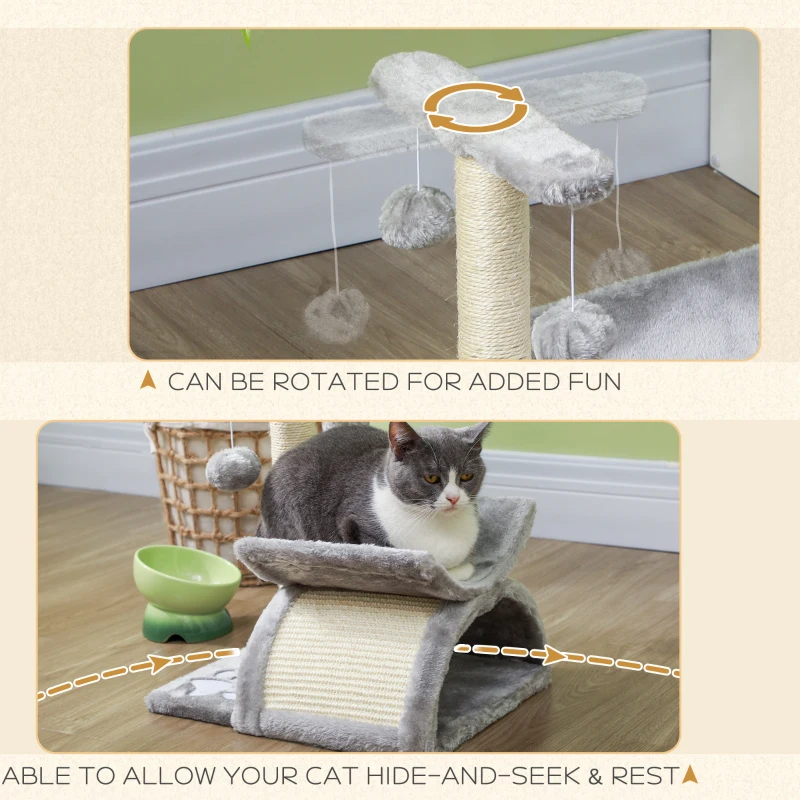 CAN BE ROTATED FOR ADDED FUN

ABLE TO ALLOW YOUR CAT HIDE-AND-SEEK & REST