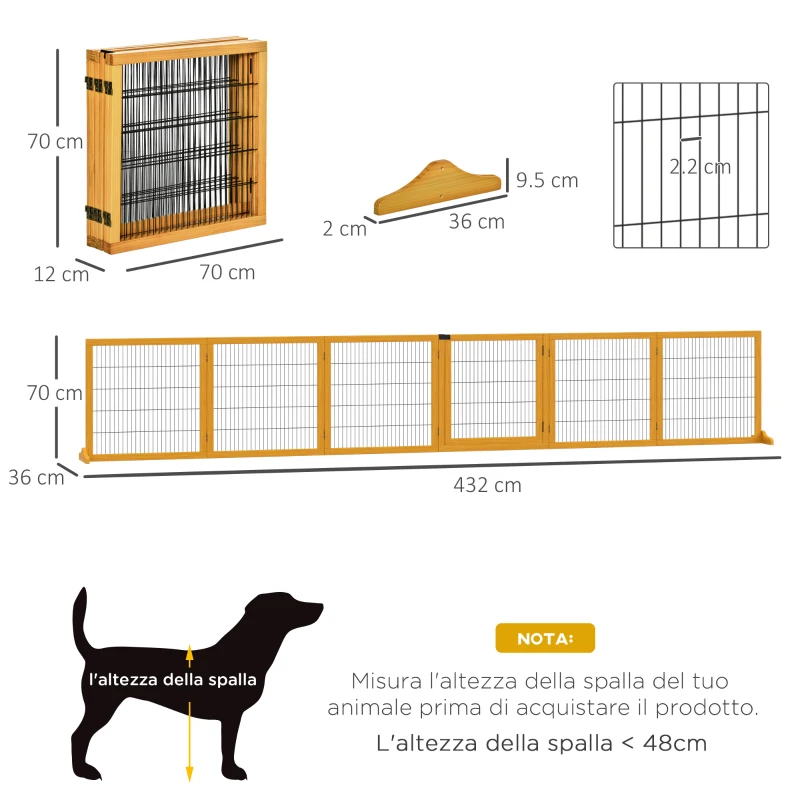 70 cm
12 cm
70 cm
9.5 cm
2 cm
36 cm
2.2 cm
70 cm
36 cm
432 cm

l'altezza della spalla

NOTA:

Misura l'altezza della spalla del tuo animale prima di acquistare il prodotto.

L'altezza della spalla < 48cm