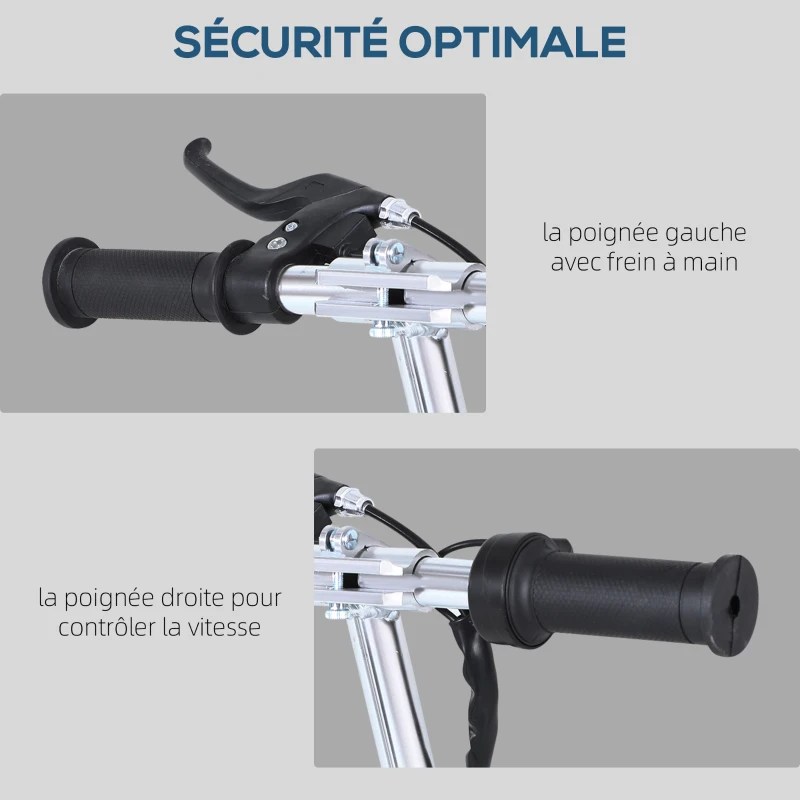 SÉCURITÉ OPTIMALE

la poignée gauche avec frein à main

la poignée droite pour contrôler la vitesse