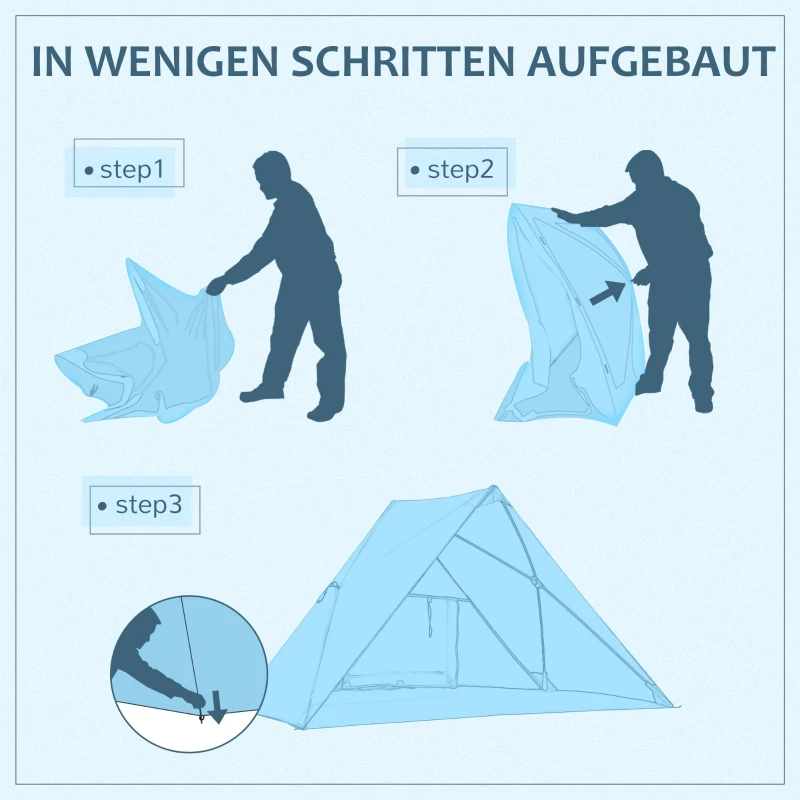 IN WENIGEN SCHRITTEN AUFGEBAUT

• step1

• step2

• step3