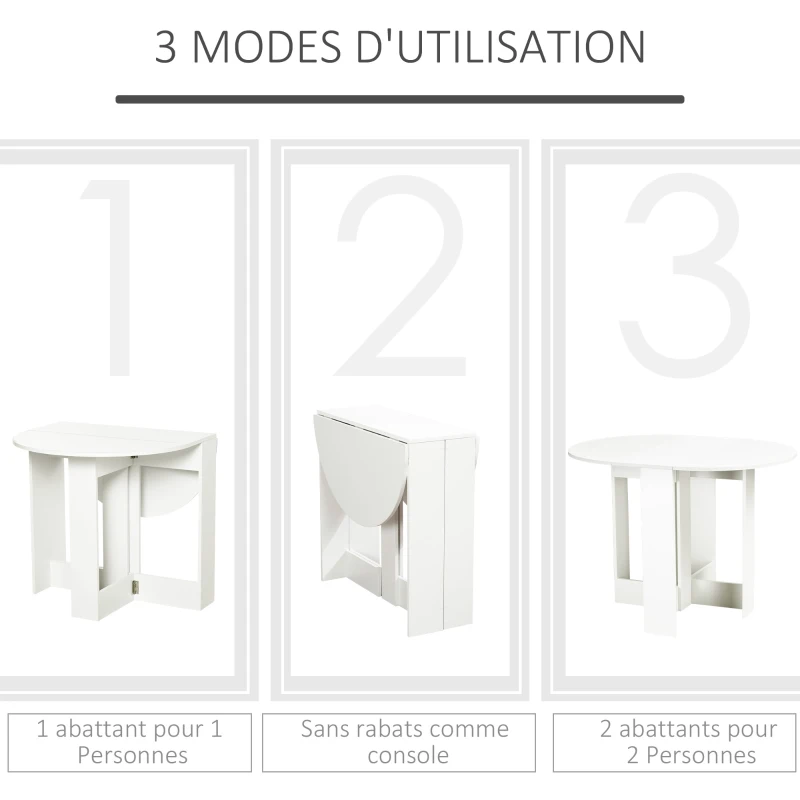 3 MODES D'UTILISATION

1

2

3

1 abattant pour 1 Personnes

Sans rabats comme console

2 abattants pour 2 Personnes