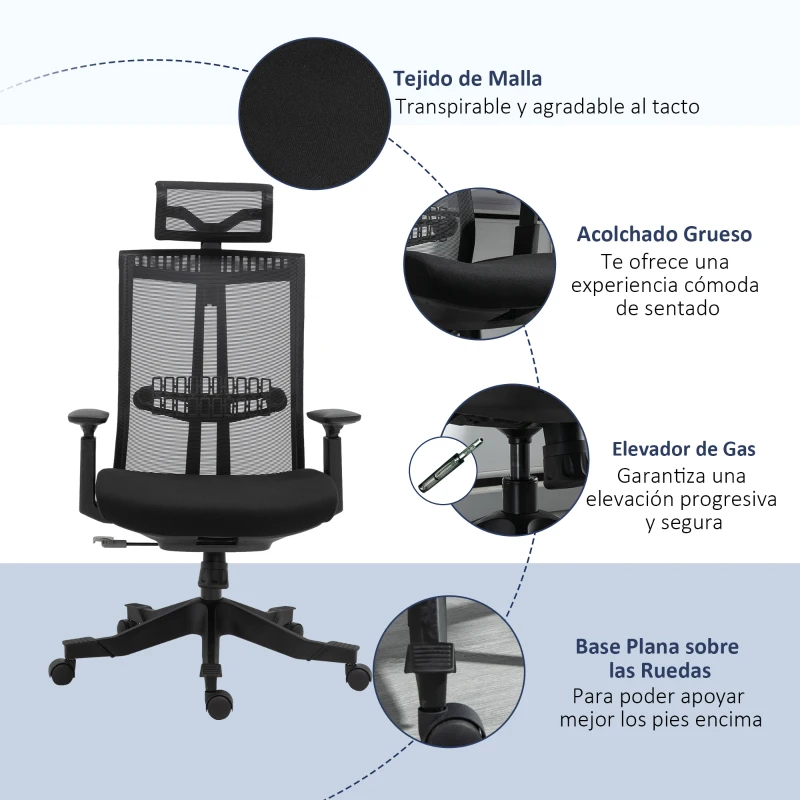 Tejido de Malla
Transpirable y agradable al tacto

Acolchado Grueso
Te ofrece una experiencia cómoda de sentado

Elevador de Gas
Garantiza una elevación progresiva y segura

Base Plana sobre las Ruedas
Para poder apoyar mejor los pies encima