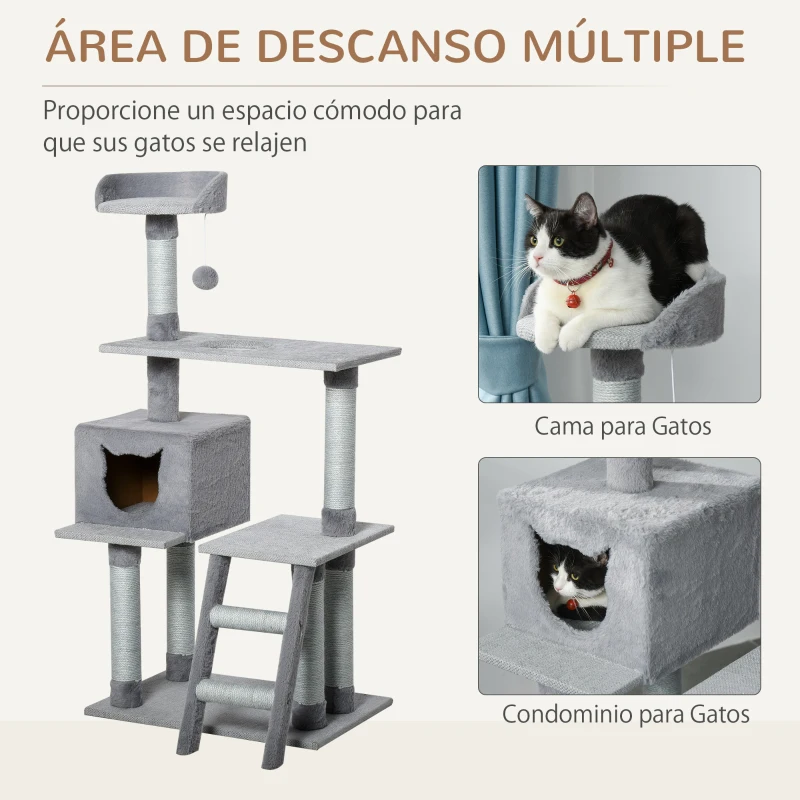 ÁREA DE DESCANSO MÚLTIPLE

Proporcione un espacio cómodo para que sus gatos se relajen

Cama para Gatos

Condominio para Gatos