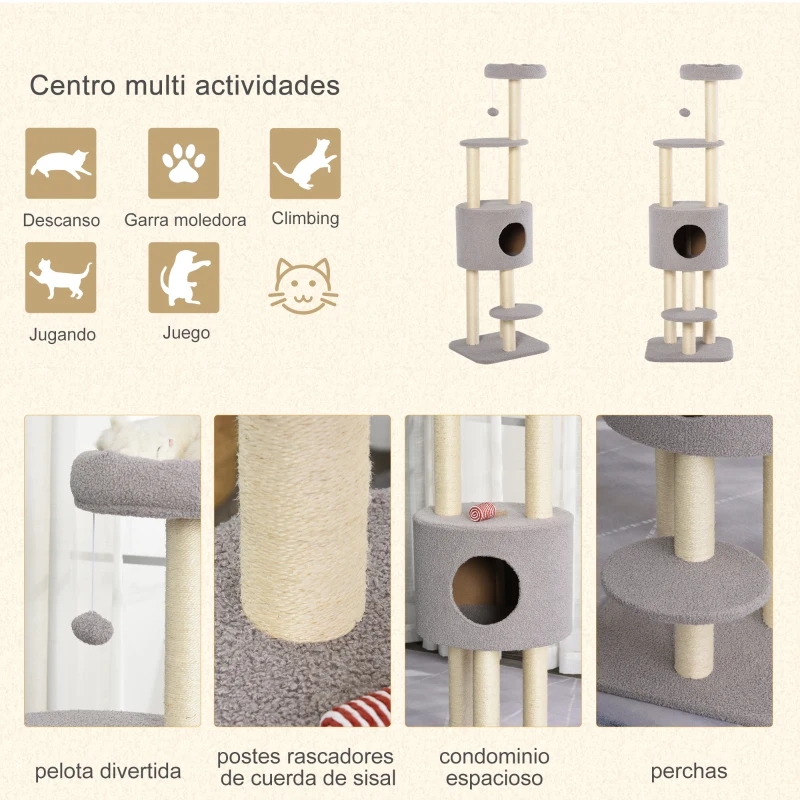 Centro multi actividades

Descanso

Garra moledora

Climbing

Jugando

Juego

pelota divertida

postes rascadores de cuerda de sisal

condominio espacioso

perchas