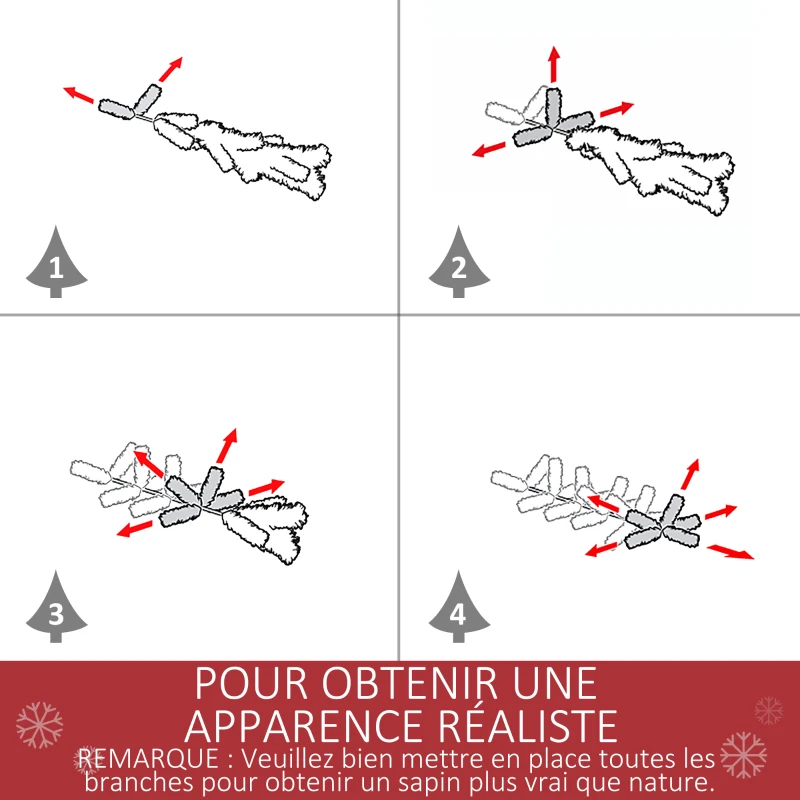 1

2

3

4

POUR OBTENIR UNE APPARENCE RÉALISTE

REMARQUE : Veuillez bien mettre en place toutes les branches pour obtenir un sapin plus vrai que nature.