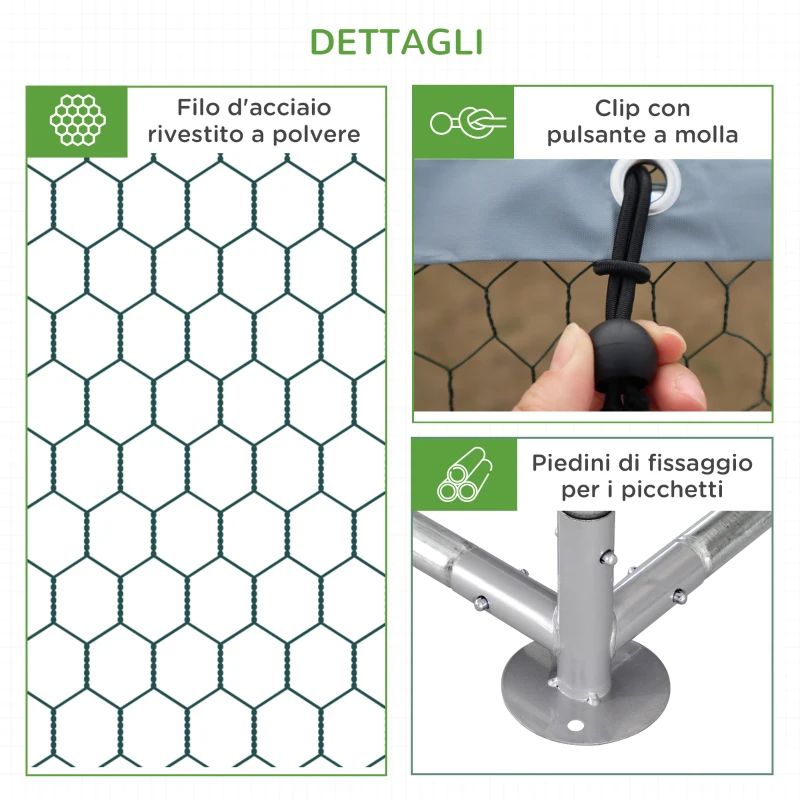 DETTAGLI

Filo d'acciaio rivestito a polvere

Clip con pulsante a molla

Piedini di fissaggio per i picchetti