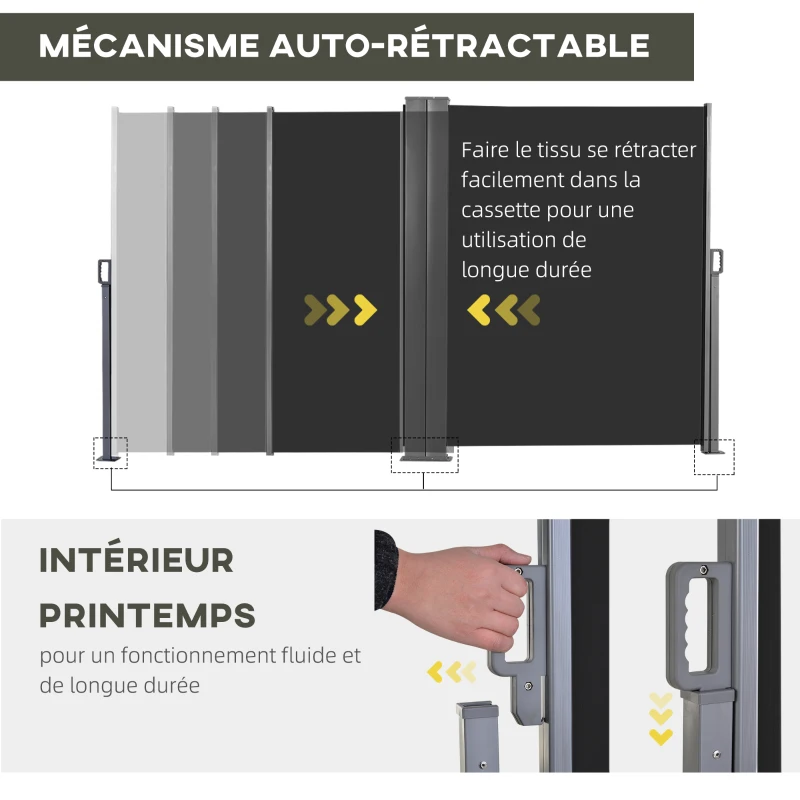 MÉCANISME AUTO-RÉTRACTABLE

Faire le tissu se rétracter facilement dans la cassette pour une utilisation de longue durée

INTÉRIEUR PRINTEMPS

pour un fonctionnement fluide et de longue durée