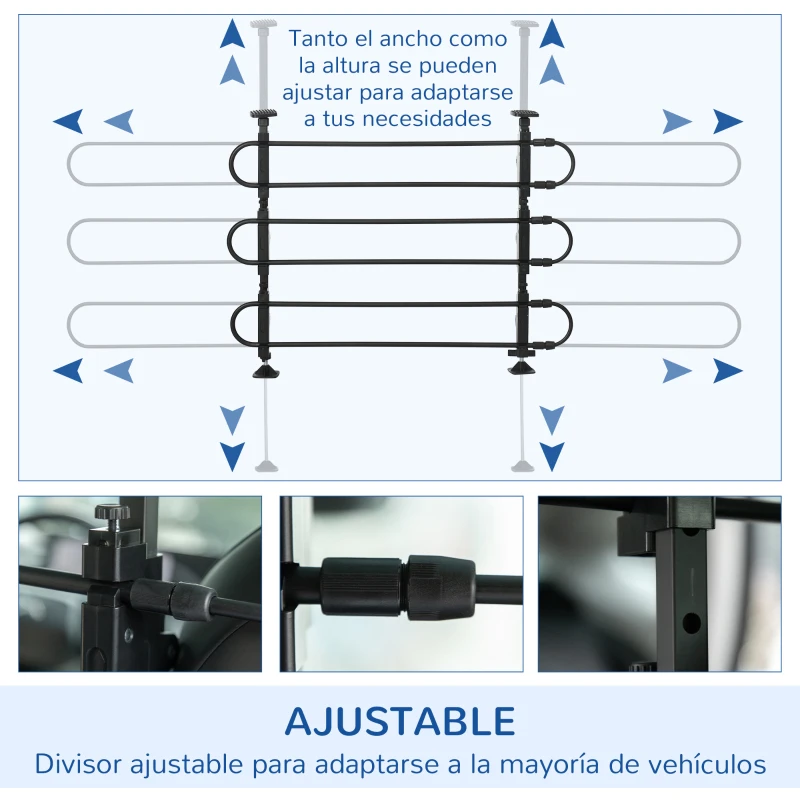 Tanto el ancho como la altura se pueden ajustar para adaptarse a tus necesidades

AJUSTABLE

Divisor ajustable para adaptarse a la mayoría de vehículos